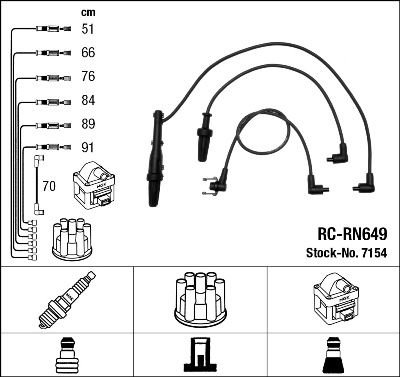 cm
51
66
76
84
89
91
70

RC-RN649
Stock-No. 7154