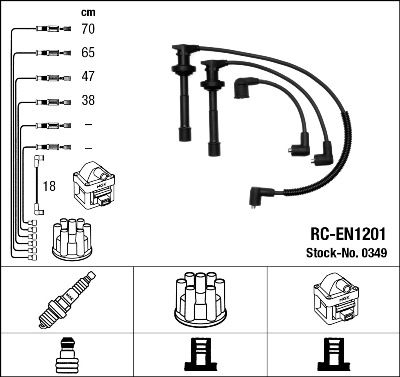 cm
70
65
47
38
–
–
18

RC-EN1201
Stock-No. 0349