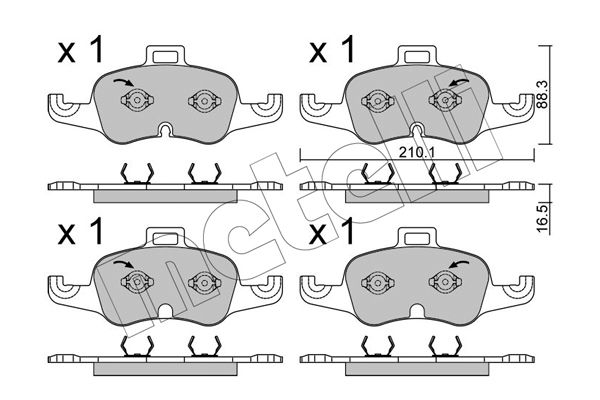 x 1

x 1

88.3

210.1

16.5

x 1

x 1

metelli