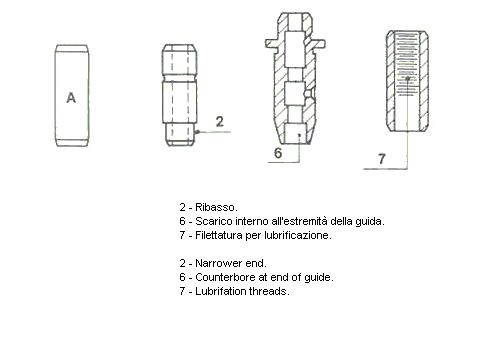 A

2

6

7

2 - Ribasso.
6 - Scarico interno all'estremità della guida.
7 - Filettatura per lubrificazione.

2 - Narrower end.
6 - Counterbore at end of guide.
7 - Lubrifation threads.